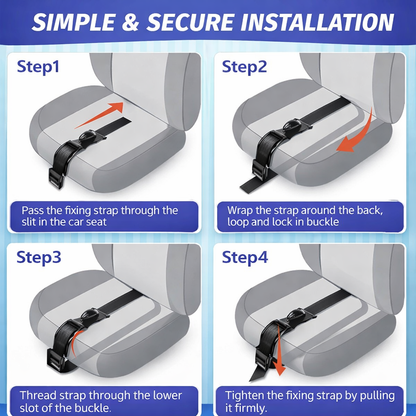 SIMPLE & SECURE INSTALLATION

Step1

Pass the fixing strap through the slit in the car seat

Step2

Wrap the strap around the back, loop and lock in buckle

Step3

Thread strap through the lower slot of the buckle.

Step4

Tighten the fixing strap by pulling it firmly.